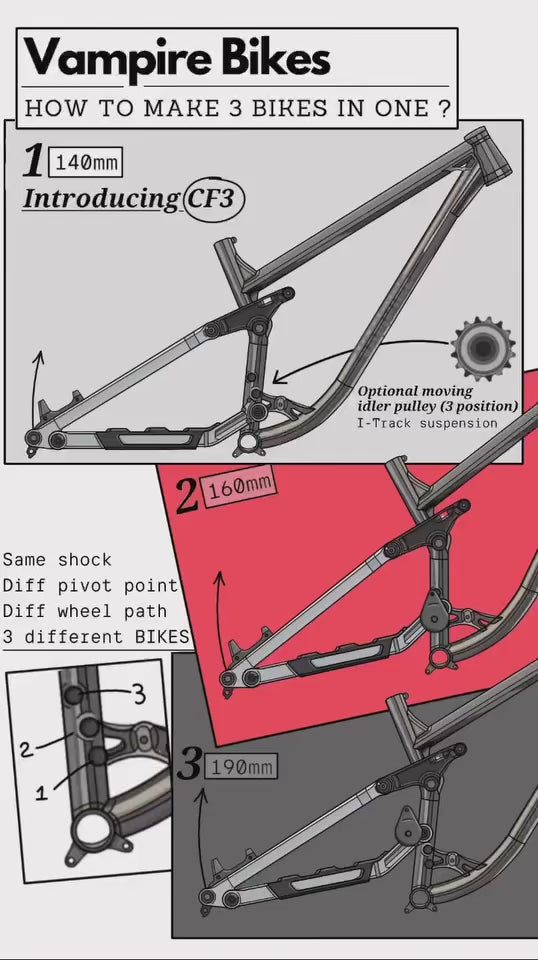 Vampire Bikes

HOW TO MAKE 3 BIKES IN ONE ?

1 140mm

Introducing CF3

Optional moving idler pulley (3 position)
I-Track suspension

2 160mm

Same shock
Diff pivot point
Diff wheel path
3 different BIKES

3
2
1

3 190mm